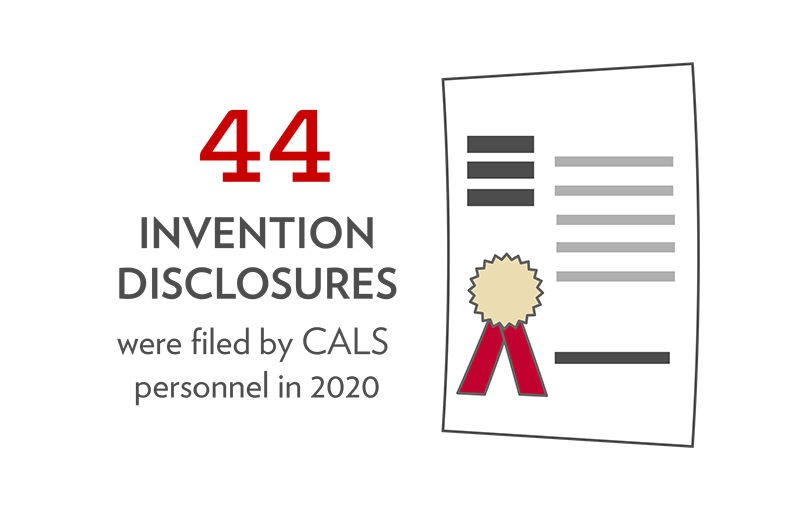 44

INVENTION DISCLOSURES

were filed by CALS personnel in 2020