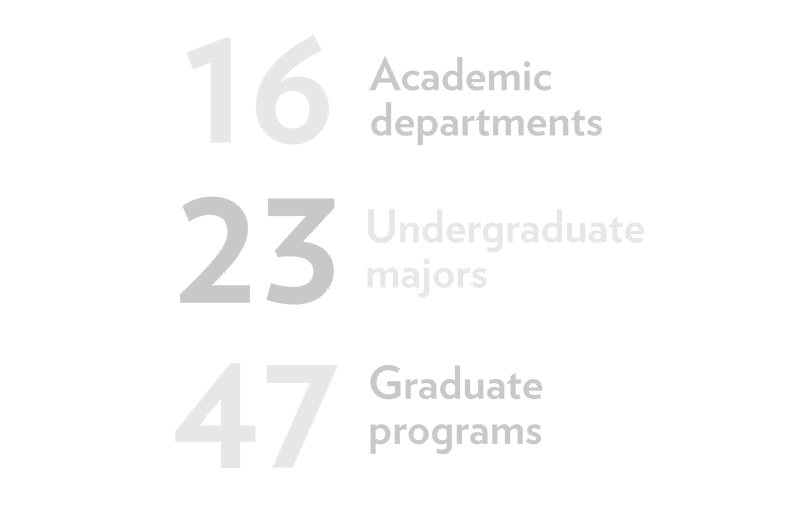 16 Academic departments

23 Undergraduate majors

47 Graduate programs