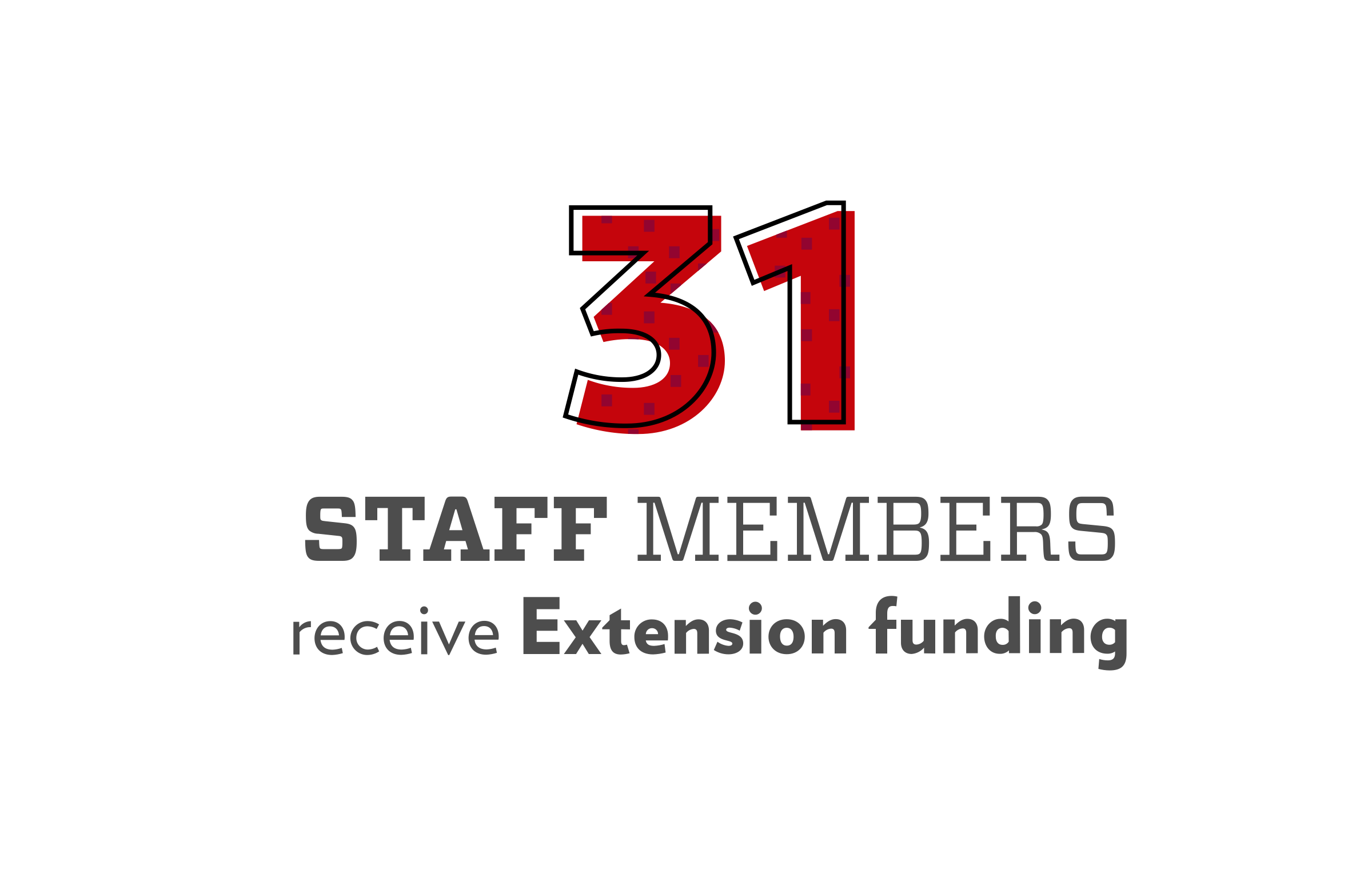 31

STAFF MEMBERS

receive Extension funding