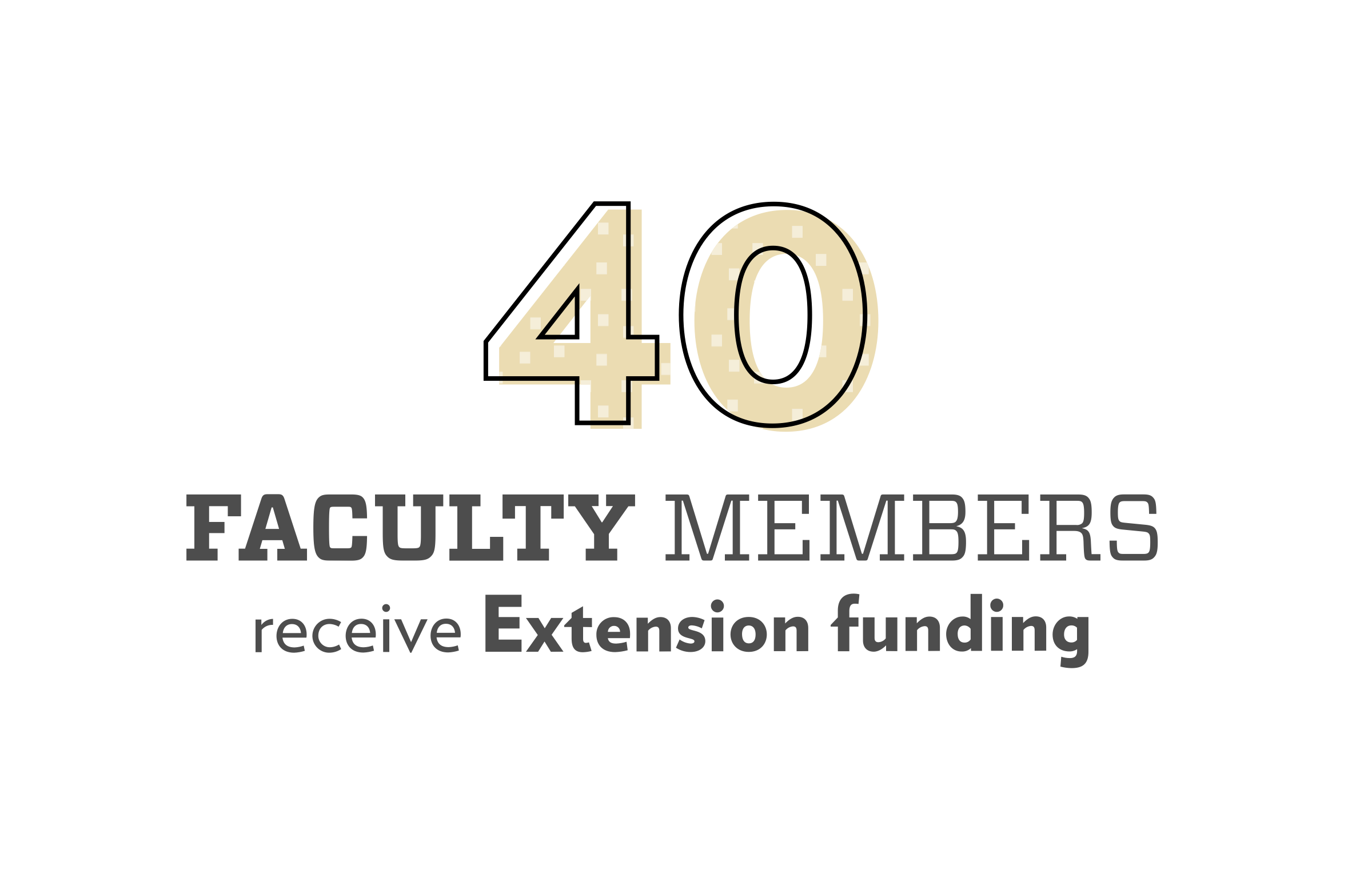 40

FACULTY MEMBERS

receive Extension funding