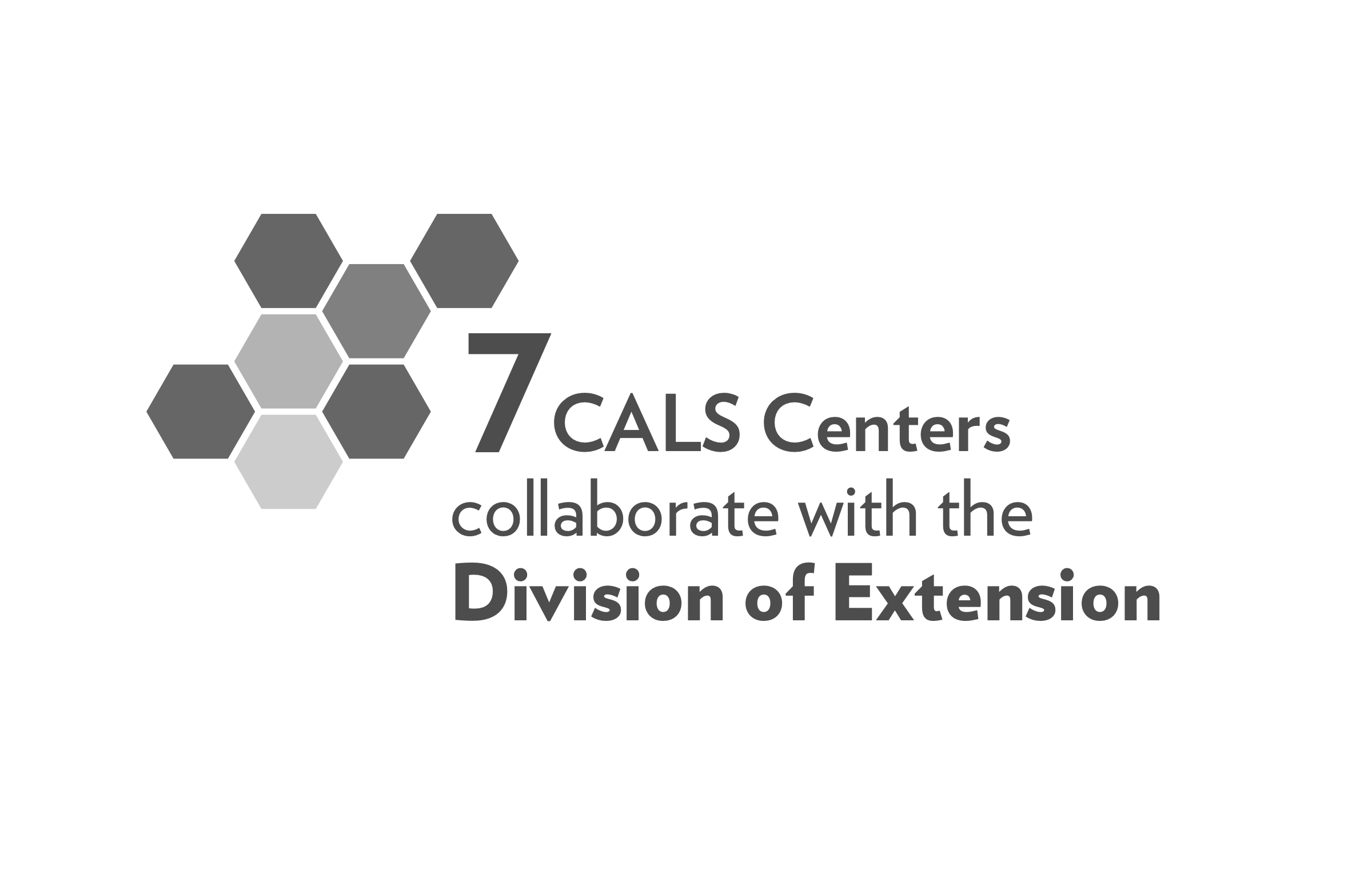 7 CALS Centers
collaborate with the
Division of Extension