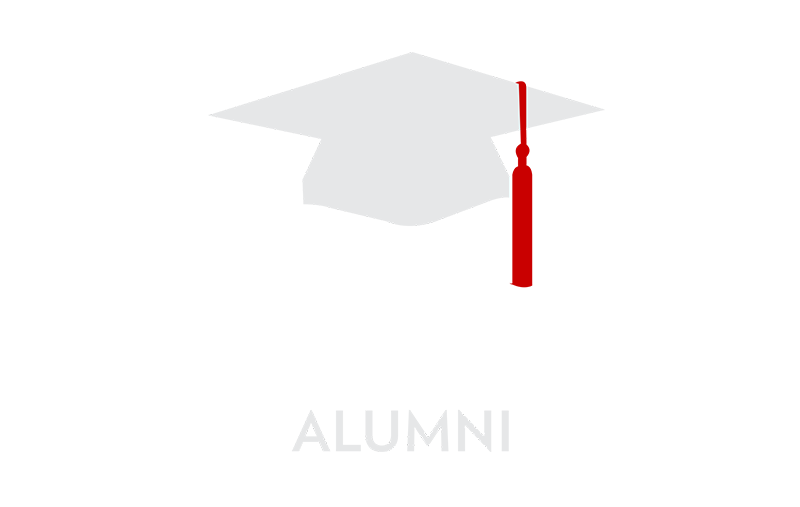 ALUMNI